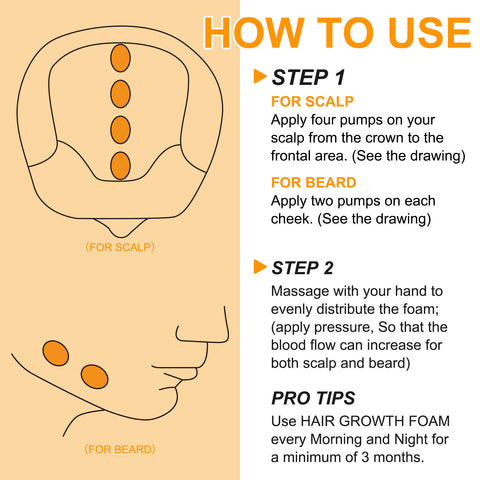 HOW TO USE

(FOR SCALP)

(FOR BEARD)

STEP 1

FOR SCALP

Apply four pumps on your scalp from the crown to the frontal area. (See the drawing)

FOR BEARD

Apply two pumps on each cheek. (See the drawing)

STEP 2

Massage with your hand to evenly distribute the foam; (apply pressure, So that the blood flow can increase for both scalp and beard)

PRO TIPS

Use HAIR GROWTH FOAM every Morning and Night for a minimum of 3 months.